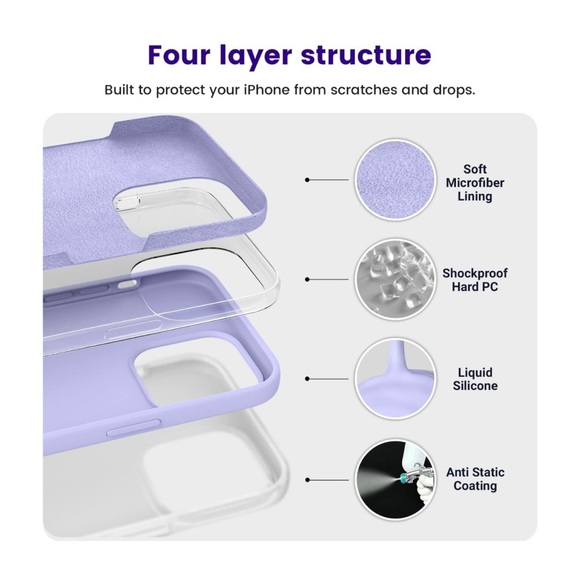 Four layer structure

Built to protect your iPhone from scratches and drops.

Soft Microfiber Lining

Shockproof Hard PC

Liquid Silicone

Anti Static Coating